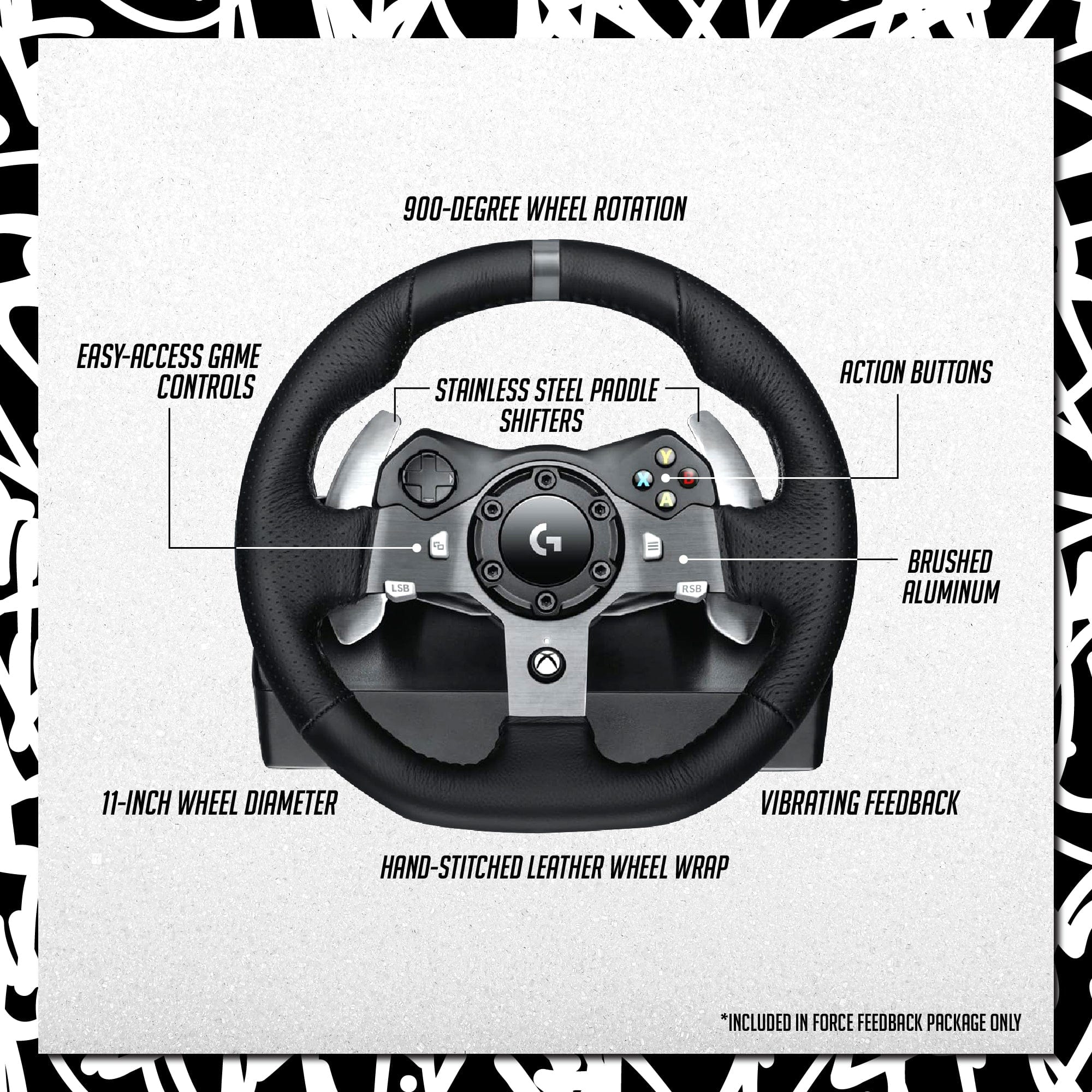 900-DEGREE WHEEL ROTATION

EASY-ACCESS GAME CONTROLS

STAINLESS STEEL PADDLE SHIFTERS

ACTION BUTTONS

Y
X
B
A

G

LSB

RSB

BRUSHED ALUMINUM

11-INCH WHEEL DIAMETER

VIBRATING FEEDBACK

HAND-STITCHED LEATHER WHEEL WRAP

*INCLUDED IN FORCE FEEDBACK PACKAGE ONLY